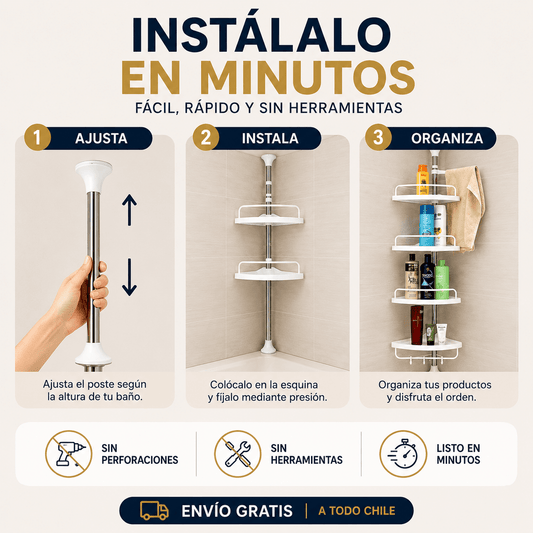 INSTÁLALO
EN MINUTOS
FÁCIL, RÁPIDO Y SIN HERRAMIENTAS

1 AJUSTA

Ajusta el poste según la altura de tu baño.

2 INSTALA

Colócalo en la esquina y fíjalo mediante presión.

3 ORGANIZA

Organiza tus productos y disfruta el orden.

SIN PERFORACIONES

SIN HERRAMIENTAS

LISTO EN MINUTOS

ENVÍO GRATIS | A TODO CHILE